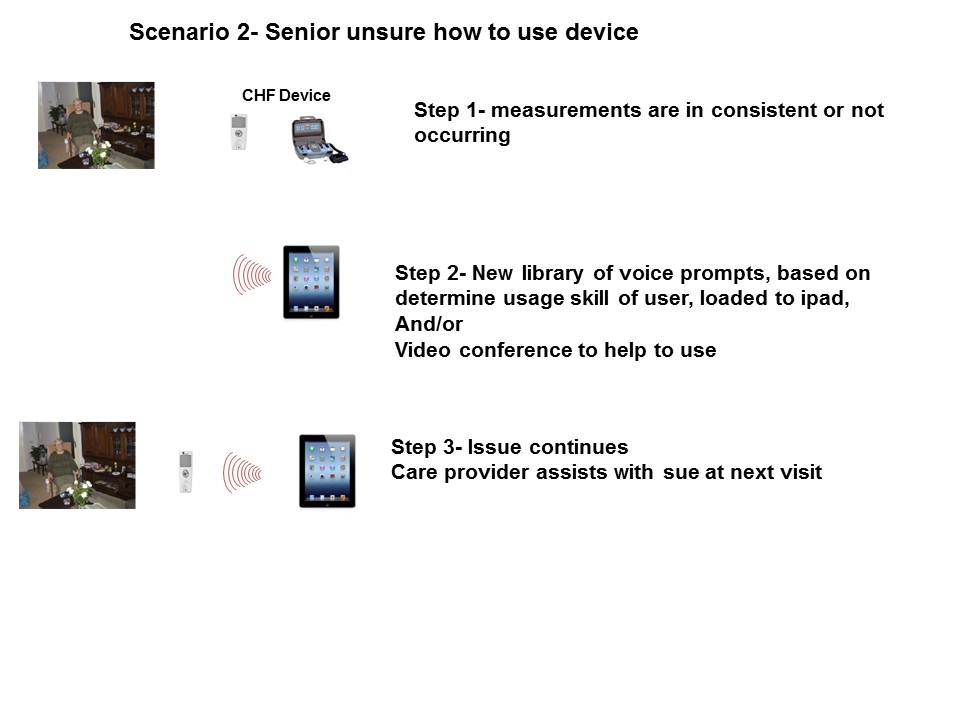 Scenario 2- Senior unsure how to use device

CHF Device

Step 1- measurements are in consistent or not occurring

Step 2- New library of voice prompts, based on determine usage skill of user, loaded to ipad,
And/or
Video conference to help to use

Step 3- Issue continues
Care provider assists with sue at next visit