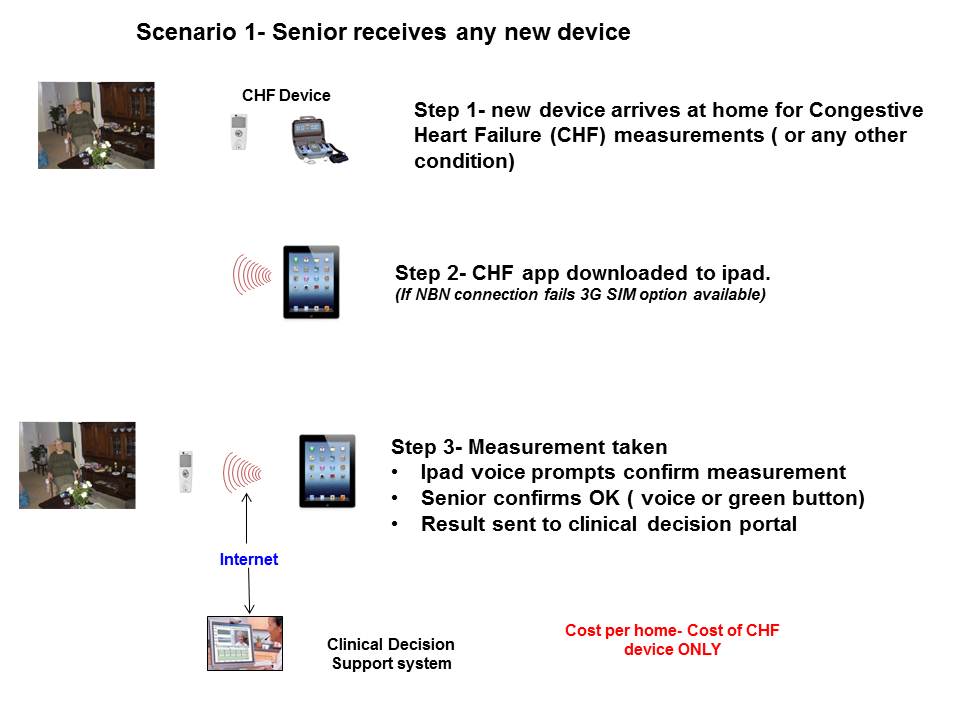 Scenario 1- Senior receives any new device

CHF Device

Step 1- new device arrives at home for Congestive Heart Failure (CHF) measurements ( or any other condition)

Step 2- CHF app downloaded to ipad.
(If NBN connection fails 3G SIM option available)

Step 3- Measurement taken
• Ipad voice prompts confirm measurement
• Senior confirms OK ( voice or green button)
• Result sent to clinical decision portal

Internet

Clinical Decision Support system

Cost per home- Cost of CHF device ONLY